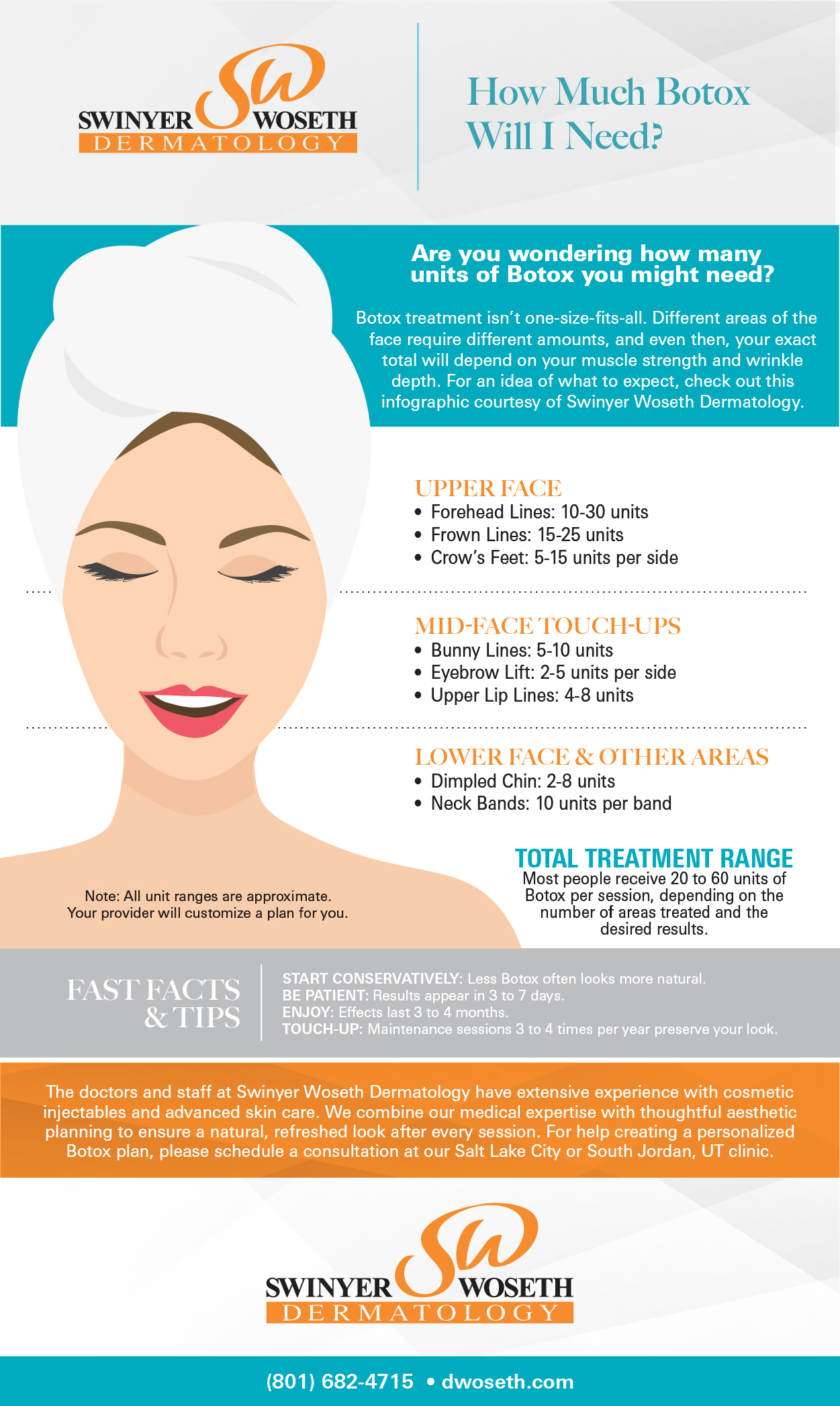 SW
SWINYER WOSETH
DERMATOLOGY

How Much Botox Will I Need?

Are you wondering how many units of Botox you might need?

Botox treatment isn't one-size-fits-all. Different areas of the face require different amounts, and even then, your exact total will depend on your muscle strength and wrinkle depth. For an idea of what to expect, check out this infographic courtesy of Swinyer Woseth Dermatology.

UPPER FACE
• Forehead Lines: 10-30 units
• Frown Lines: 15-25 units
• Crow's Feet: 5-15 units per side

MID-FACE TOUCH-UPS
• Bunny Lines: 5-10 units
• Eyebrow Lift: 2-5 units per side
• Upper Lip Lines: 4-8 units

LOWER FACE & OTHER AREAS
• Dimpled Chin: 2-8 units
• Neck Bands: 10 units per band

TOTAL TREATMENT RANGE
Most people receive 20 to 60 units of Botox per session, depending on the number of areas treated and the desired results.

Note: All unit ranges are approximate. Your provider will customize a plan for you.

FAST FACTS & TIPS

START CONSERVATIVELY: Less Botox often looks more natural.
BE PATIENT: Results appear in 3 to 7 days.
ENJOY: Effects last 3 to 4 months.
TOUCH-UP: Maintenance sessions 3 to 4 times per year preserve your look.

The doctors and staff at Swinyer Woseth Dermatology have extensive experience with cosmetic injectables and advanced skin care. We combine our medical expertise with thoughtful aesthetic planning to ensure a natural, refreshed look after every session. For help creating a personalized Botox plan, please schedule a consultation at our Salt Lake City or South Jordan, UT clinic.

SW
SWINYER WOSETH
DERMATOLOGY

(801) 682-4715 • dwoseth.com